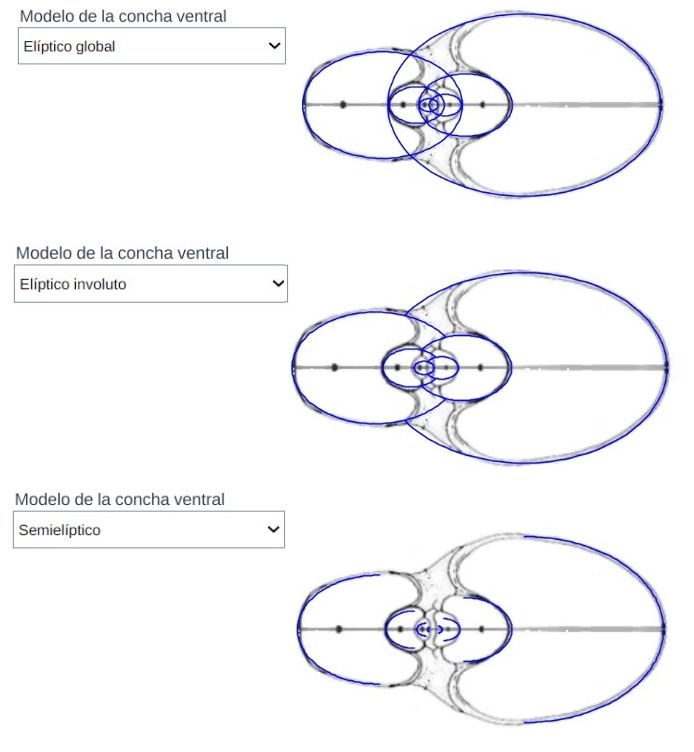 Modelo de la concha ventral
Elíptico global

Modelo de la concha ventral
Elíptico involuto

Modelo de la concha ventral
Semielíptico